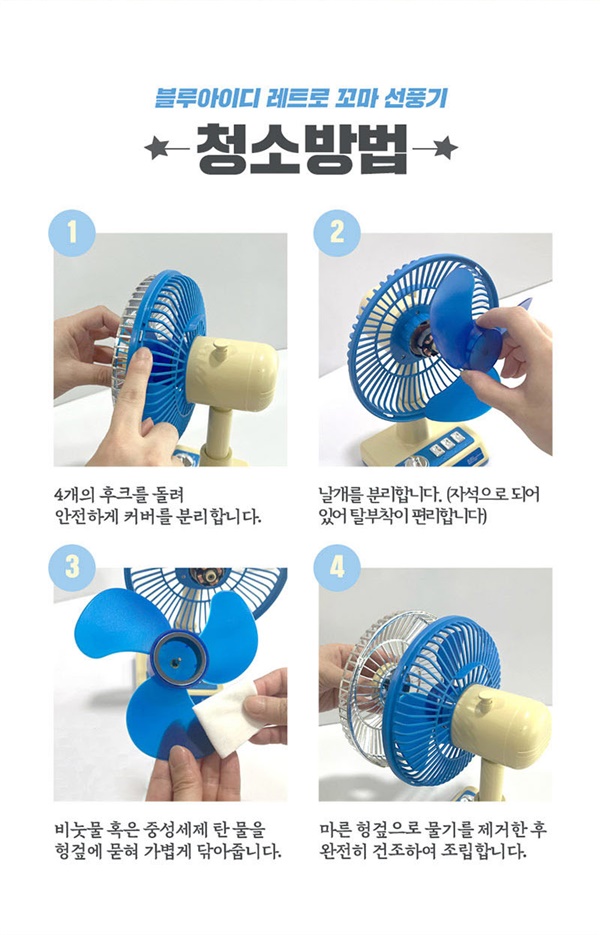 블루아이디 레트로 꼬마 선풍기

청소방법

1

4개의 후크를 돌려
안전하게 커버를 분리합니다.

2

날개를 분리합니다. (자석으로 되어
있어 탈부착이 편리합니다)

3

비눗물 혹은 중성세제 탄 물을
헝겊에 묻혀 가볍게 닦아줍니다.

4

마른 헝겊으로 물기를 제거한 후
완전히 건조하여 조립합니다.