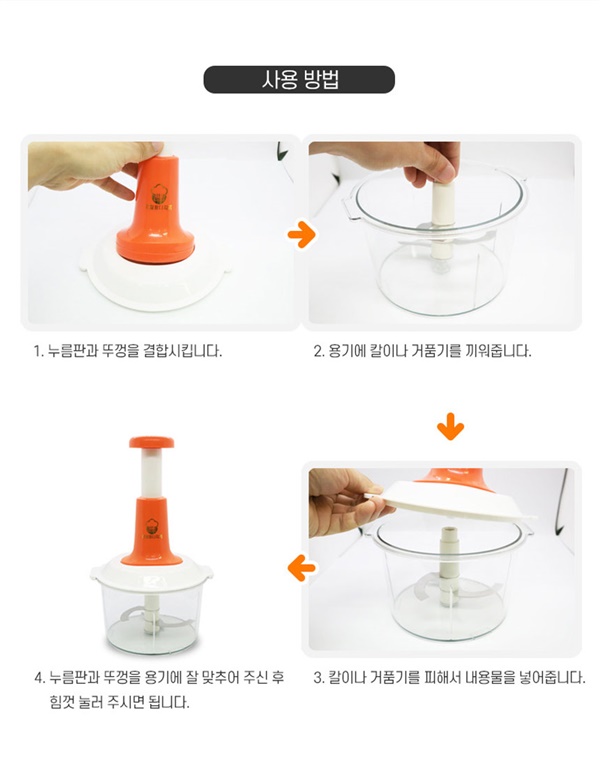 사용 방법

1. 누름판과 뚜껑을 결합시킵니다.

2. 용기에 칼이나 거품기를 끼워줍니다.

3. 칼이나 거품기를 피해서 내용물을 넣어줍니다.

4. 누름판과 뚜껑을 용기에 잘 맞추어 주신 후 힘껏 눌러 주시면 됩니다.