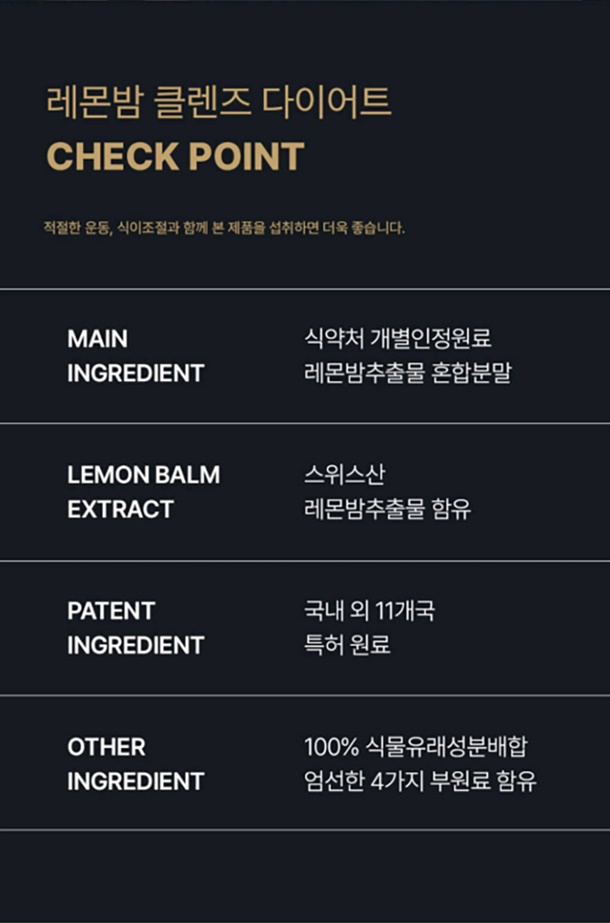 레몬밤 클렌즈 다이어트
CHECK POINT

적절한 운동, 식이조절과 함께 본 제품을 섭취하면 더욱 좋습니다.

MAIN
INGREDIENT

식약처 개별인정원료
레몬밤추출물 혼합분말

LEMON BALM
EXTRACT

스위스산
레몬밤추출물 함유

PATENT
INGREDIENT

국내 외 11개국
특허 원료

OTHER
INGREDIENT

100% 식물유래성분배합
엄선한 4가지 부원료 함유