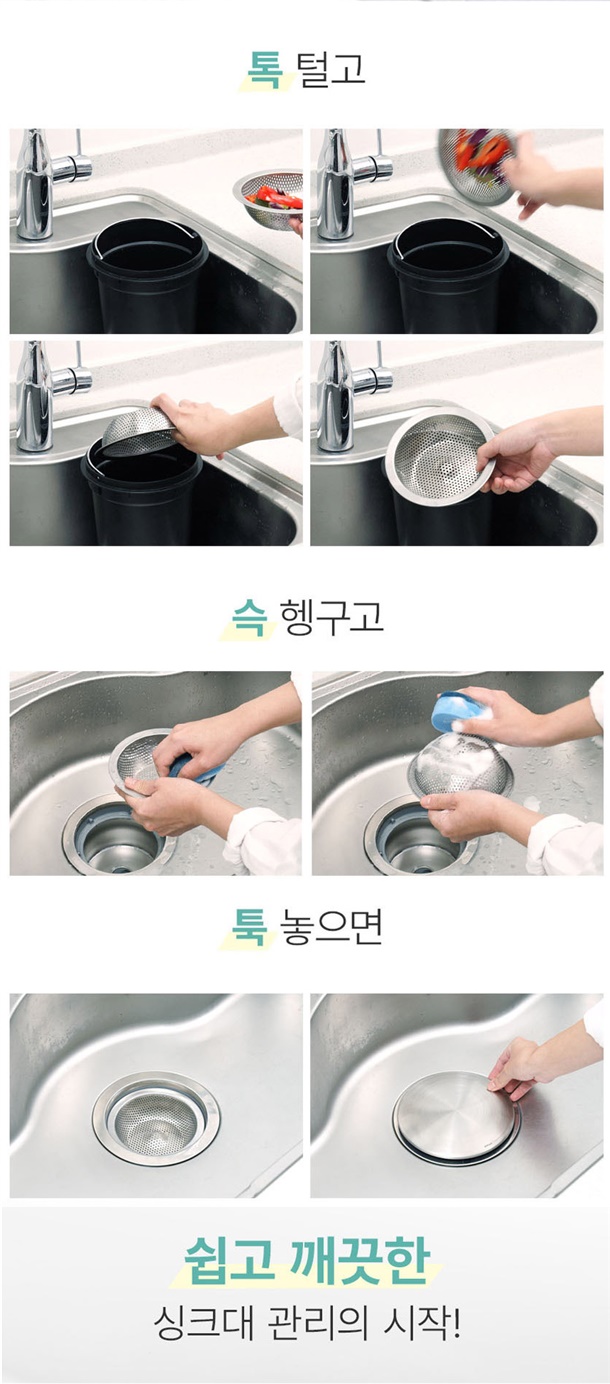 톡 털고

슥 헹구고

툭 놓으면

쉽고 깨끗한
싱크대 관리의 시작!