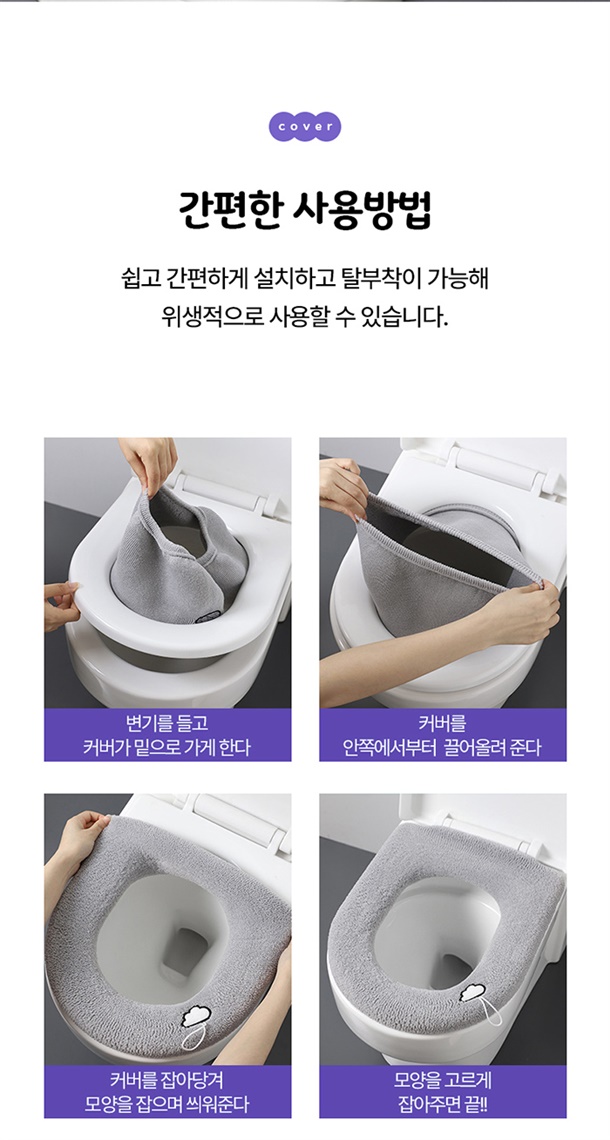 cover

간편한 사용방법

쉽고 간편하게 설치하고 탈부착이 가능해
위생적으로 사용할 수 있습니다.

변기를 들고
커버가 밑으로 가게 한다

커버를
안쪽에서부터 끌어올려 준다

커버를 잡아당겨
모양을 잡으며 씌워준다

모양을 고르게
잡아주면 끝!!