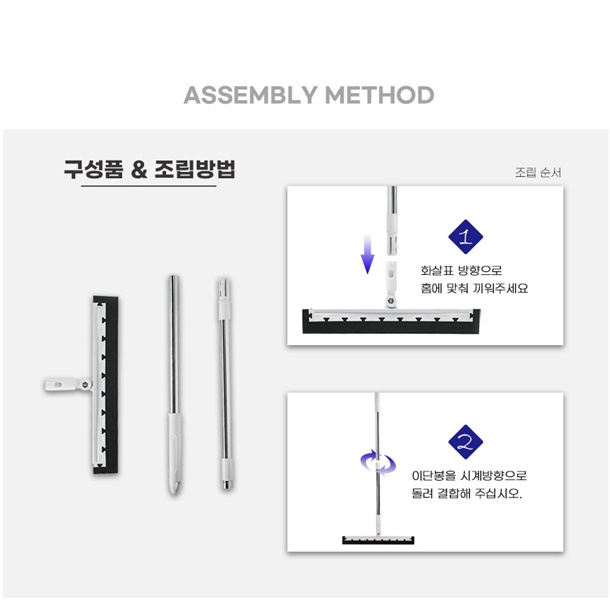 ASSEMBLY METHOD

구성품 & 조립방법

조립 순서

1

화살표 방향으로
홈에 맞춰 끼워주세요

2

이단봉을 시계방향으로
돌려 결합해 주십시오.