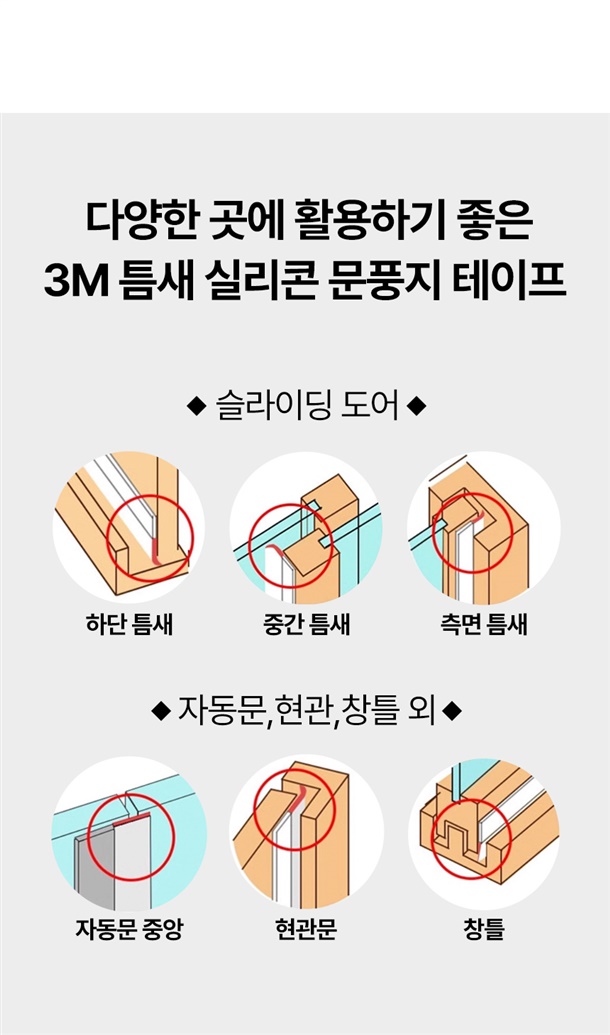 다양한 곳에 활용하기 좋은
3M 틈새 실리콘 문풍지 테이프

◆ 슬라이딩 도어 ◆

하단 틈새

중간 틈새

측면 틈새

◆ 자동문,현관,창틀 외 ◆

자동문 중앙

현관문

창틀