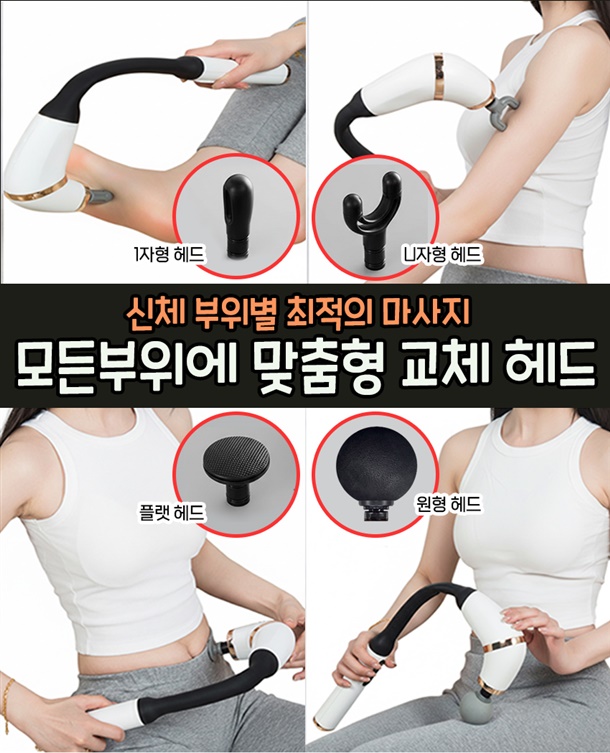 1자형 헤드

U자형 헤드

신체 부위별 최적의 마사지

모든부위에 맞춤형 교체 헤드

플랫 헤드

원형 헤드